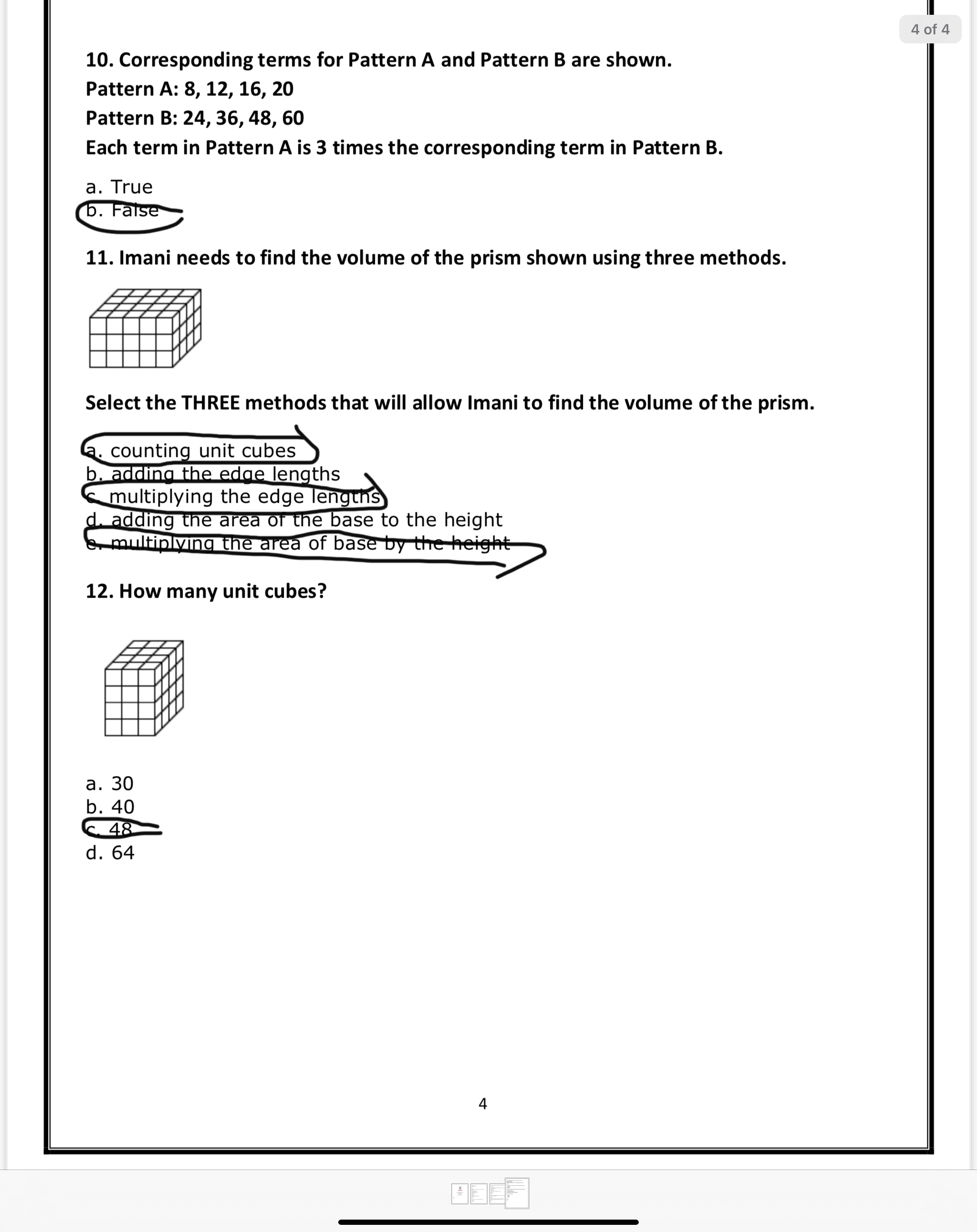 4 of 4

10. Corresponding terms for Pattern A and Pattern B are shown.
Pattern A: 8, 12, 16, 20
Pattern B: 24, 36, 48, 60
Each term in Pattern A is 3 times the corresponding term in Pattern B.

a. True
b. False

11. Imani needs to find the volume of the prism shown using three methods.

Select the THREE methods that will allow Imani to find the volume of the prism.

a. counting unit cubes
b. adding the edge lengths
c. multiplying the edge lengths
d. adding the area of the base to the height
e. multiplying the area of base by the height

12. How many unit cubes?

a. 30
b. 40
c. 48
d. 64

4